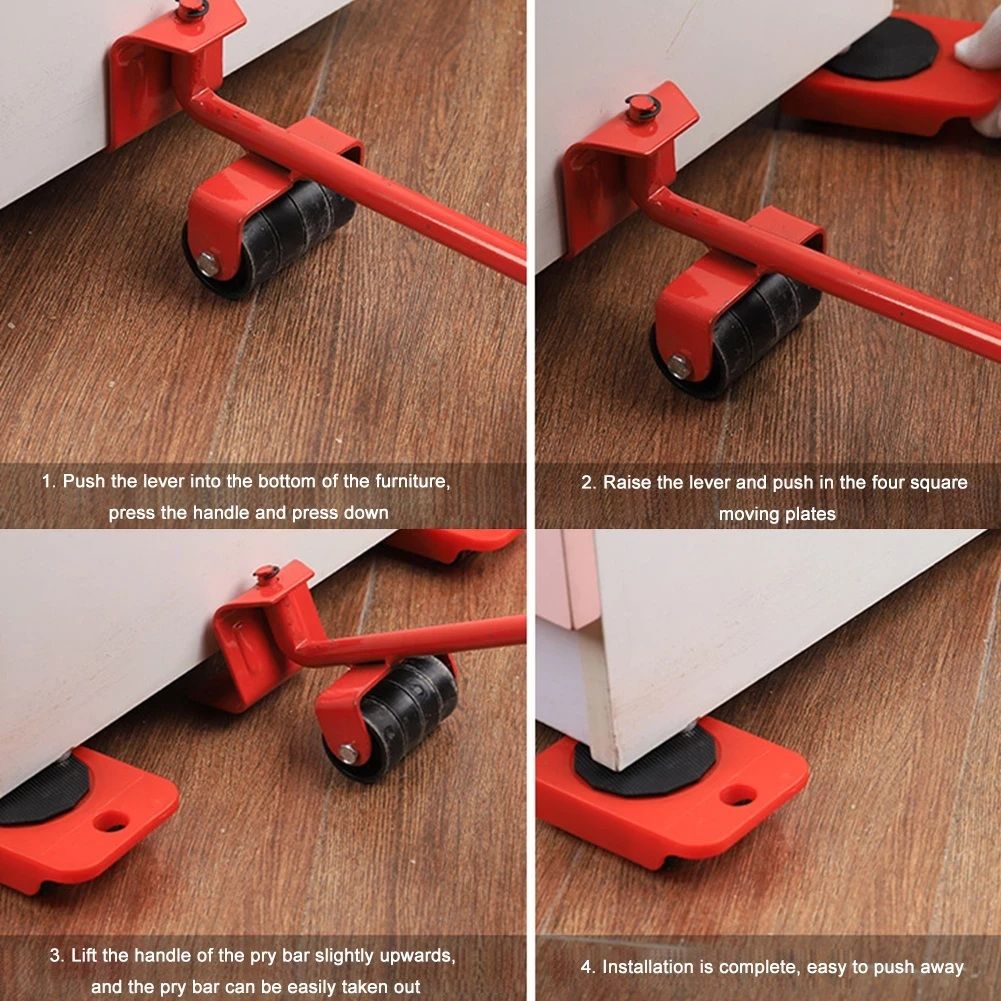 1. Push the lever into the bottom of the furniture, press the handle and press down

2. Raise the lever and push in the four square moving plates

3. Lift the handle of the pry bar slightly upwards, and the pry bar can be easily taken out

4. Installation is complete, easy to push away